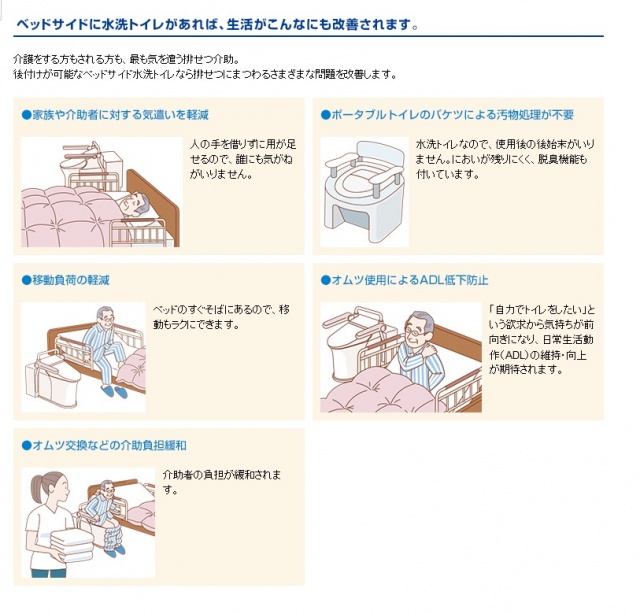 ベッドサイドに水洗トイレがあれば、生活がこんなにも改善されます。

介護をする方もされる方も、最も気を遣う排せつ介助。
後付けが可能なベッドサイド水洗トイレなら排せつにまつわるさまざまな問題を改善します。

●家族や介助者に対する気遣いを軽減

人の手を借りずに用が足せるので、誰にも気がねがいりません。

●ポータブルトイレのバケツによる汚物処理が不要

水洗トイレなので、使用後の後始末がいりません。においが残りにくく、脱臭機能も付いています。

●移動負荷の軽減

ベッドのすぐそばにあるので、移動もラクにできます。

●オムツ使用によるADL低下防止

「自力でトイレをしたい」という欲求から気持ちが前向きになり、日常生活動作（ADL）の維持・向上が期待されます。

●オムツ交換などの介助負担緩和

介助者の負担が緩和されます。